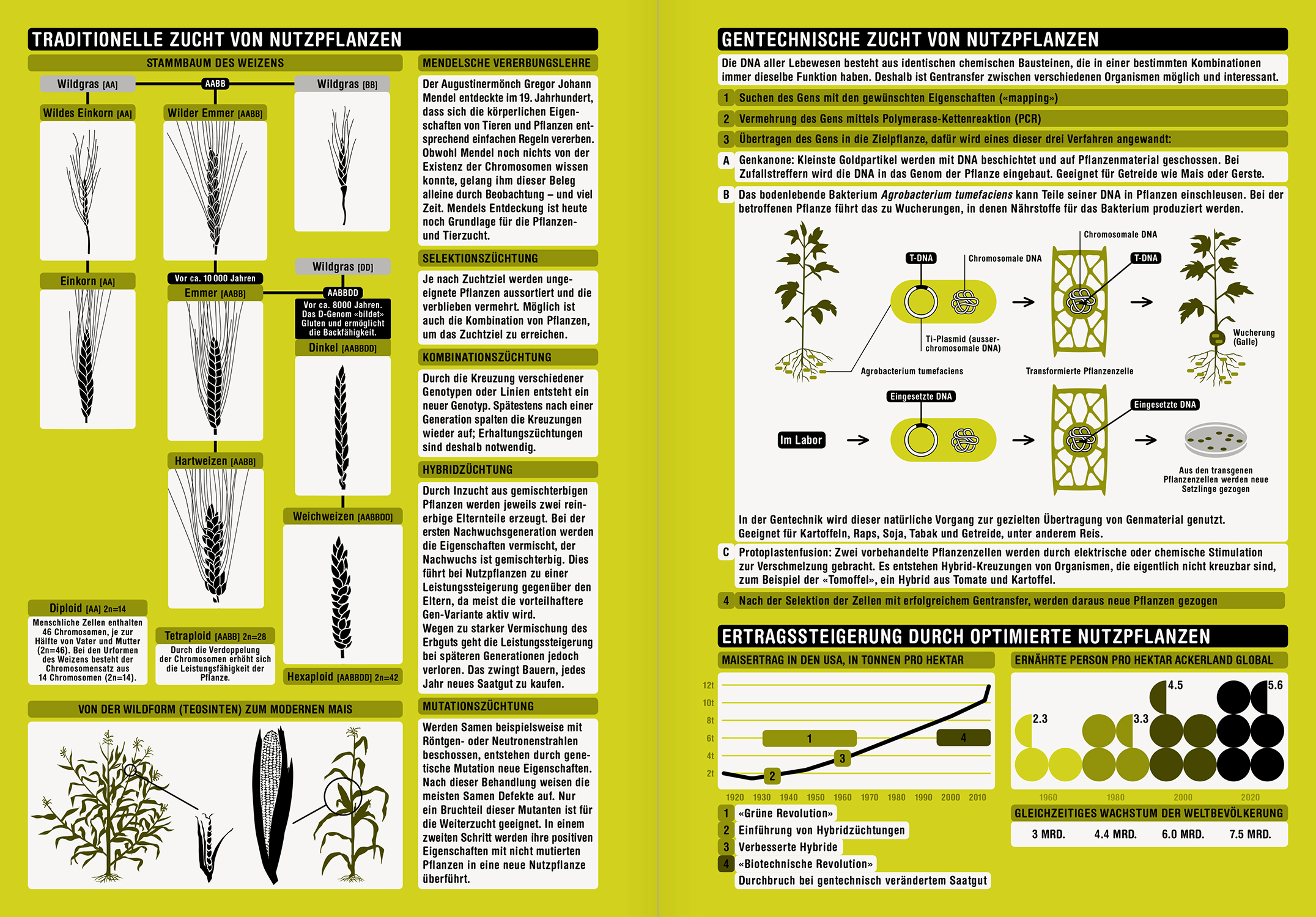 TRADITIONELLE ZUCHT VON NUTZPFLANZEN

STAMMBAUM DES WEIZENS

Wildgras [AA]
AABB
Wildgras [BB]

Wildes Einkorn [AA]
Wilder Emmer [AABB]

Einkorn [AA]
Vor ca. 10 000 Jahren
Emmer [AABB]
Wildgras [DD]
AABBDD
Vor ca. 8000 Jahren. Das D-Genom «bildet» Gluten und ermöglicht die Backfähigkeit.
Dinkel [AABBDD]

Hartweizen [AABB]
Weichweizen [AABBDD]

Diploid [AA] 2n=14
Menschliche Zellen enthalten 46 Chromosomen, je zur Hälfte von Vater und Mutter (2n=46). Bei den Urformen des Weizens besteht der Chromosomensatz aus 14 Chromosomen (2n=14).

Tetraploid [AABB] 2n=28
Durch die Verdoppelung der Chromosomen erhöht sich die Leistungsfähigkeit der Pflanze.

Hexaploid [AABBDD] 2n=42

VON DER WILDFORM (TEOSINTEN) ZUM MODERNEN MAIS

MENDELSCHE VERERBUNGSLEHRE
Der Augustinermönch Gregor Johann Mendel entdeckte im 19. Jahrhundert, dass sich die körperlichen Eigenschaften von Tieren und Pflanzen entsprechend einfachen Regeln vererben. Obwohl Mendel noch nichts von der Existenz der Chromosomen wissen konnte, gelang ihm dieser Beleg alleine durch Beobachtung – und viel Zeit. Mendels Entdeckung ist heute noch Grundlage für die Pflanzen- und Tierzucht.

SELEKTIONSZÜCHTUNG
Je nach Zuchtziel werden ungeeignete Pflanzen aussortiert und die verblieben vermehrt. Möglich ist auch die Kombination von Pflanzen, um das Zuchtziel zu erreichen.

KOMBINATIONSZÜCHTUNG
Durch die Kreuzung verschiedener Genotypen oder Linien entsteht ein neuer Genotyp. Spätestens nach einer Generation spalten die Kreuzungen wieder auf; Erhaltungszüchtungen sind deshalb notwendig.

HYBRIDZÜCHTUNG
Durch Inzucht aus gemischterbigen Pflanzen werden jeweils zwei reinerbige Elternteile erzeugt. Bei der ersten Nachwuchsgeneration werden die Eigenschaften vermischt, der Nachwuchs ist gemischterbig. Dies führt bei Nutzpflanzen zu einer Leistungssteigerung gegenüber den Eltern, da meist die vorteilhaftere Gen-Variante aktiv wird.
Wegen zu starker Vermischung des Erbguts geht die Leistungssteigerung bei späteren Generationen jedoch verloren. Das zwingt Bauern, jedes Jahr neues Saatgut zu kaufen.

MUTATIONSZÜCHTUNG
Werden Samen beispielsweise mit Röntgen- oder Neutronenstrahlen beschossen, entstehen durch genetische Mutation neue Eigenschaften. Nach dieser Behandlung weisen die meisten Samen Defekte auf. Nur ein Bruchteil dieser Mutanten ist für die Weiterzucht geeignet. In einem zweiten Schritt werden ihre positiven Eigenschaften mit nicht mutierten Pflanzen in eine neue Nutzpflanze überführt.

GENTECHNISCHE ZUCHT VON NUTZPFLANZEN

Die DNA aller Lebewesen besteht aus identischen chemischen Bausteinen, die in einer bestimmten Kombinationen immer dieselbe Funktion haben. Deshalb ist Gentransfer zwischen verschiedenen Organismen möglich und interessant.

1 Suchen des Gens mit den gewünschten Eigenschaften («mapping»)
2 Vermehrung des Gens mittels Polymerase-Kettenreaktion (PCR)
3 Übertragen des Gens in die Zielpflanze, dafür wird eines dieser drei Verfahren angewandt:

A Genkanone: Kleinste Goldpartikel werden mit DNA beschichtet und auf Pflanzenmaterial geschossen. Bei Zufallstreffern wird die DNA in das Genom der Pflanze eingebaut. Geeignet für Getreide wie Mais oder Gerste.

B Das bodenlebende Bakterium Agrobacterium tumefaciens kann Teile seiner DNA in Pflanzen einschleusen. Bei der betroffenen Pflanze führt das zu Wucherungen, in denen Nährstoffe für das Bakterium produziert werden.

T-DNA
Chromosomale DNA
Chromosomale DNA
T-DNA
Ti-Plasmid (ausserchromosomale DNA)
Wucherung (Galle)
Agrobacterium tumefaciens
Transformierte Pflanzenzelle
Eingesetzte DNA
Eingesetzte DNA
Im Labor
Aus den transgenen Pflanzenzellen werden neue Setzlinge gezogen

In der Gentechnik wird dieser natürliche Vorgang zur gezielten Übertragung von Genmaterial genutzt. Geeignet für Kartoffeln, Raps, Soja, Tabak und Getreide, unter anderem Reis.

C Protoplastenfusion: Zwei vorbehandelte Pflanzenzellen werden durch elektrische oder chemische Stimulation zur Verschmelzung gebracht. Es entstehen Hybrid-Kreuzungen von Organismen, die eigentlich nicht kreuzbar sind, zum Beispiel der «Tomoffel», ein Hybrid aus Tomate und Kartoffel.

4 Nach der Selektion der Zellen mit erfolgreichem Gentransfer, werden daraus neue Pflanzen gezogen

ERTRAGSSTEIGERUNG DURCH OPTIMIERTE NUTZPFLANZEN

MAISERTRAG IN DEN USA, IN TONNEN PRO HEKTAR
12t
10t
8t
6t
4t
2t
1 2 3 4
1920 1930 1940 1950 1960 1970 1980 1990 2000 2010

1 «Grüne Revolution»
2 Einführung von Hybridzüchtungen
3 Verbesserte Hybride
4 «Biotechnische Revolution»
Durchbruch bei gentechnisch verändertem Saatgut

ERNÄHRTE PERSON PRO HEKTAR ACKERLAND GLOBAL
2.3 3.3 4.5 5.6
1960 1980 2000 2020

GLEICHZEITIGES WACHSTUM DER WELTBEVÖLKERUNG
3 MRD. 4.4 MRD. 6.0 MRD. 7.5 MRD.