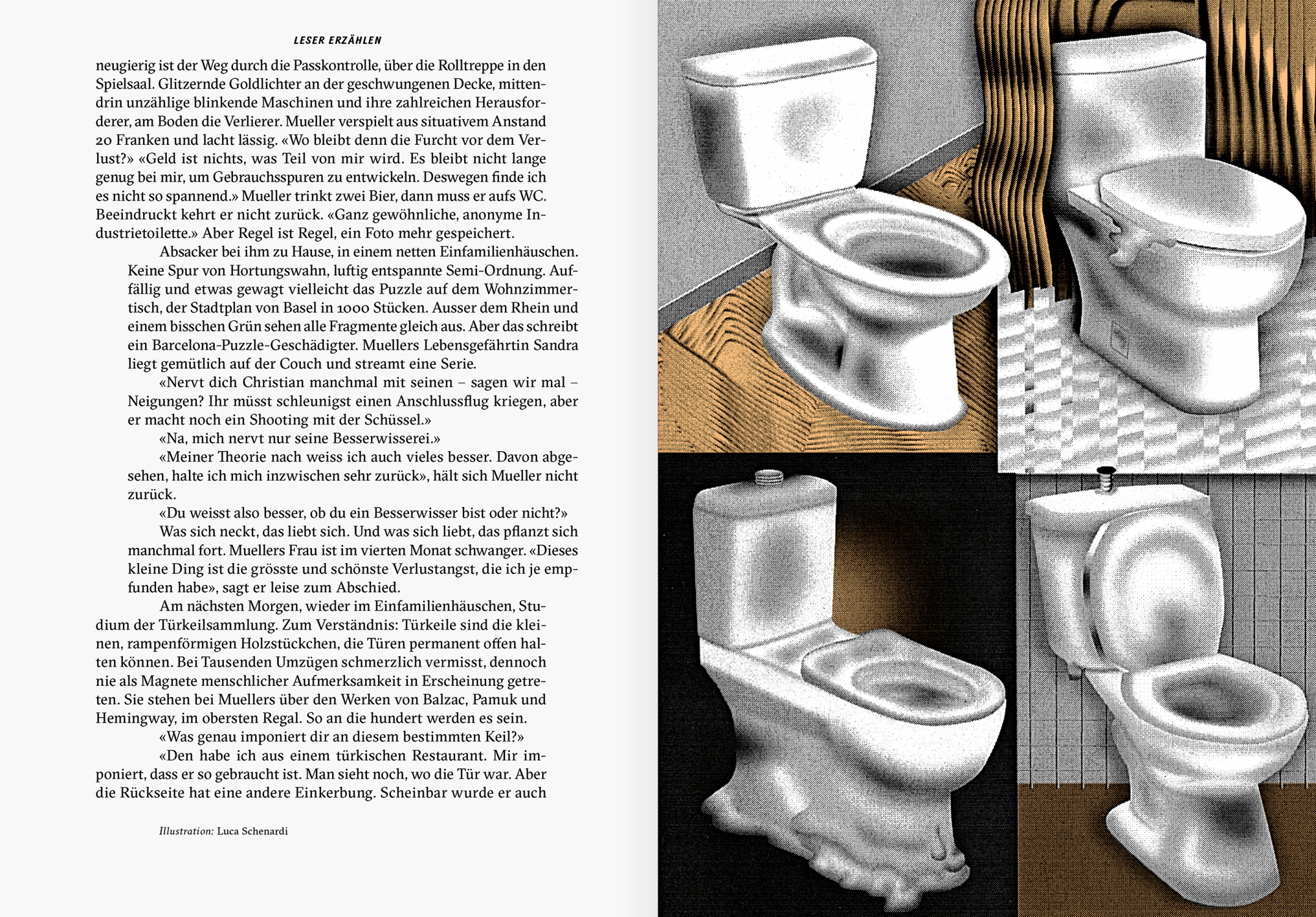 LESER ERZÄHLEN

neugierig ist der Weg durch die Passkontrolle, über die Rolltreppe in den Spielsaal. Glitzernde Goldlichter an der geschwungenen Decke, mittendrin unzählige blinkende Maschinen und ihre zahlreichen Herausforderer, am Boden die Verlierer. Mueller verspielt aus situativem Anstand 20 Franken und lacht lässig. «Wo bleibt denn die Furcht vor dem Verlust?» «Geld ist nichts, was Teil von mir wird. Es bleibt nicht lange genug bei mir, um Gebrauchsspuren zu entwickeln. Deswegen finde ich es nicht so spannend.» Mueller trinkt zwei Bier, dann muss er aufs WC. Beeindruckt kehrt er nicht zurück. «Ganz gewöhnliche, anonyme Industrietoilette.» Aber Regel ist Regel, ein Foto mehr gespeichert.

Absacker bei ihm zu Hause, in einem netten Einfamilienhäuschen. Keine Spur von Hortungswahn, luftig entspannte Semi-Ordnung. Auffällig und etwas gewagt vielleicht das Puzzle auf dem Wohnzimmertisch, der Stadtplan von Basel in 1000 Stücken. Ausser dem Rhein und einem bisschen Grün sehen alle Fragmente gleich aus. Aber das schreibt ein Barcelona-Puzzle-Geschädigter. Muellers Lebensgefährtin Sandra liegt gemütlich auf der Couch und streamt eine Serie.

«Nervt dich Christian manchmal mit seinen – sagen wir mal – Neigungen? Ihr müsst schleunigst einen Anschlussflug kriegen, aber er macht noch ein Shooting mit der Schüssel.»

«Na, mich nervt nur seine Besserwisserei.»

«Meiner Theorie nach weiss ich auch vieles besser. Davon abgesehen, halte ich mich inzwischen sehr zurück», hält sich Mueller nicht zurück.

«Du weisst also besser, ob du ein Besserwisser bist oder nicht?»

Was sich neckt, das liebt sich. Und was sich liebt, das pflanzt sich manchmal fort. Muellers Frau ist im vierten Monat schwanger. «Dieses kleine Ding ist die grösste und schönste Verlustangst, die ich je empfunden habe», sagt er leise zum Abschied.

Am nächsten Morgen, wieder im Einfamilienhäuschen, Studium der Türkeilsammlung. Zum Verständnis: Türkeile sind die kleinen, rampenförmigen Holzstückchen, die Türen permanent offen halten können. Bei Tausenden Umzügen schmerzlich vermisst, dennoch nie als Magnete menschlicher Aufmerksamkeit in Erscheinung getreten. Sie stehen bei Muellers über den Werken von Balzac, Pamuk und Hemingway, im obersten Regal. So an die hundert werden es sein.

«Was genau imponiert dir an diesem bestimmten Keil?»

«Den habe ich aus einem türkischen Restaurant. Mir imponiert, dass er so gebraucht ist. Man sieht noch, wo die Tür war. Aber die Rückseite hat eine andere Einkerbung. Scheinbar wurde er auch

Illustration: Luca Schenardi