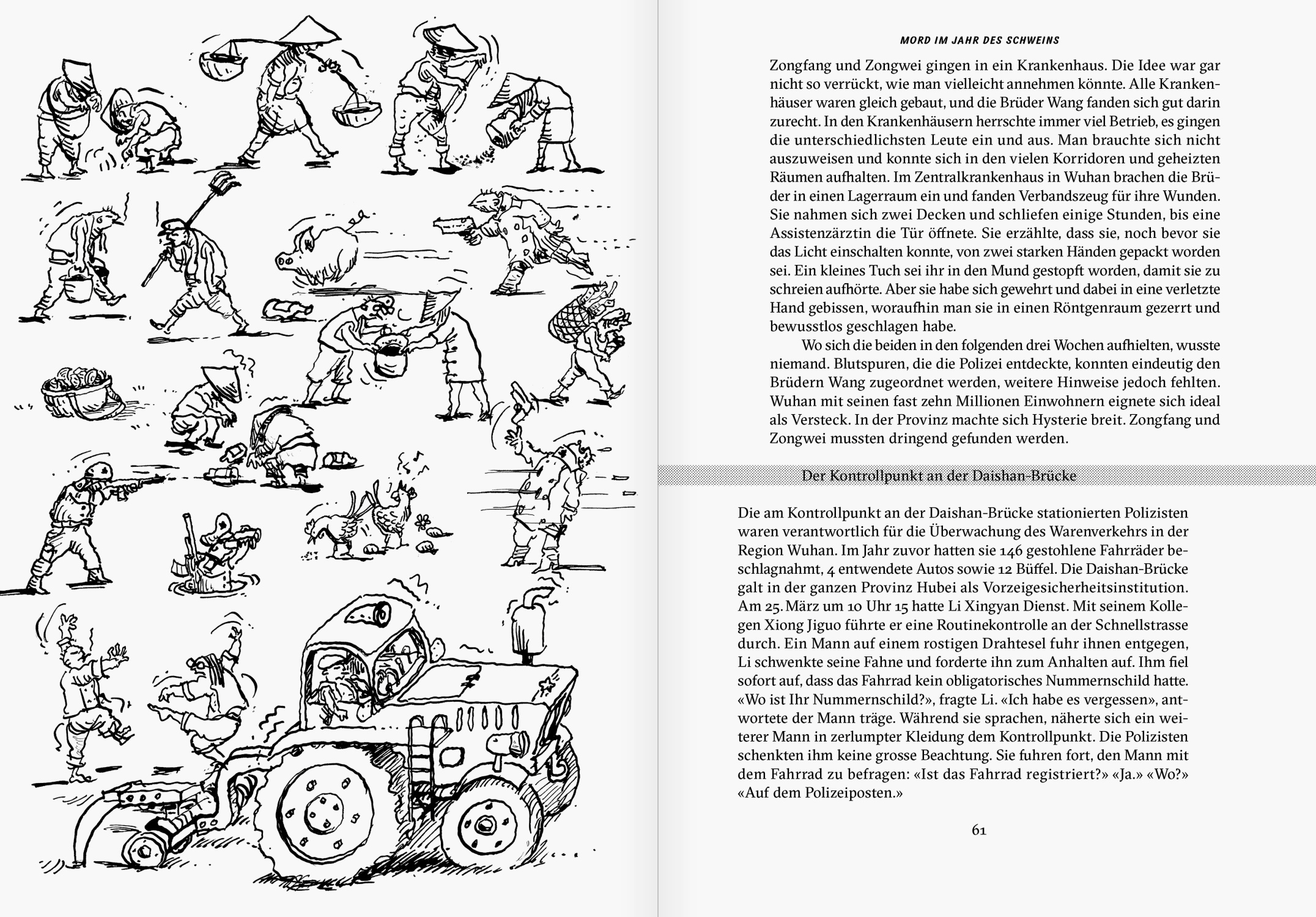 MORD IM JAHR DES SCHWEINS

Zongfang und Zongwei gingen in ein Krankenhaus. Die Idee war gar nicht so verrückt, wie man vielleicht annehmen könnte. Alle Krankenhäuser waren gleich gebaut, und die Brüder Wang fanden sich gut darin zurecht. In den Krankenhäusern herrschte immer viel Betrieb, es gingen die unterschiedlichsten Leute ein und aus. Man brauchte sich nicht auszuweisen und konnte sich in den vielen Korridoren und geheizten Räumen aufhalten. Im Zentralkrankenhaus in Wuhan brachen die Brüder in einen Lagerraum ein und fanden Verbandszeug für ihre Wunden. Sie nahmen sich zwei Decken und schliefen einige Stunden, bis eine Assistenzärztin die Tür öffnete. Sie erzählte, dass sie, noch bevor sie das Licht einschalten konnte, von zwei starken Händen gepackt worden sei. Ein kleines Tuch sei ihr in den Mund gestopft worden, damit sie zu schreien aufhörte. Aber sie habe sich gewehrt und dabei in eine verletzte Hand gebissen, woraufhin man sie in einen Röntgenraum gezerrt und bewusstlos geschlagen habe.

Wo sich die beiden in den folgenden drei Wochen aufhielten, wusste niemand. Blutspuren, die die Polizei entdeckte, konnten eindeutig den Brüdern Wang zugeordnet werden, weitere Hinweise jedoch fehlten. Wuhan mit seinen fast zehn Millionen Einwohnern eignete sich ideal als Versteck. In der Provinz machte sich Hysterie breit. Zongfang und Zongwei mussten dringend gefunden werden.

Der Kontrollpunkt an der Daishan-Brücke

Die am Kontrollpunkt an der Daishan-Brücke stationierten Polizisten waren verantwortlich für die Überwachung des Warenverkehrs in der Region Wuhan. Im Jahr zuvor hatten sie 146 gestohlene Fahrräder beschlagnahmt, 4 entwendete Autos sowie 12 Büffel. Die Daishan-Brücke galt in der ganzen Provinz Hubei als Vorzeigesicherheitsinstitution. Am 25. März um 10 Uhr 15 hatte Li Xingyan Dienst. Mit seinem Kollegen Xiong Jiguo führte er eine Routinekontrolle an der Schnellstrasse durch. Ein Mann auf einem rostigen Drahtesel fuhr ihnen entgegen, Li schwenkte seine Fahne und forderte ihn zum Anhalten auf. Ihm fiel sofort auf, dass das Fahrrad kein obligatorisches Nummernschild hatte. «Wo ist Ihr Nummernschild?», fragte Li. «Ich habe es vergessen», antwortete der Mann träge. Während sie sprachen, näherte sich ein weiterer Mann in zerlumpter Kleidung dem Kontrollpunkt. Die Polizisten schenkten ihm keine grosse Beachtung. Sie fuhren fort, den Mann mit dem Fahrrad zu befragen: «Ist das Fahrrad registriert?» «Ja.» «Wo?» «Auf dem Polizeiposten.»

61